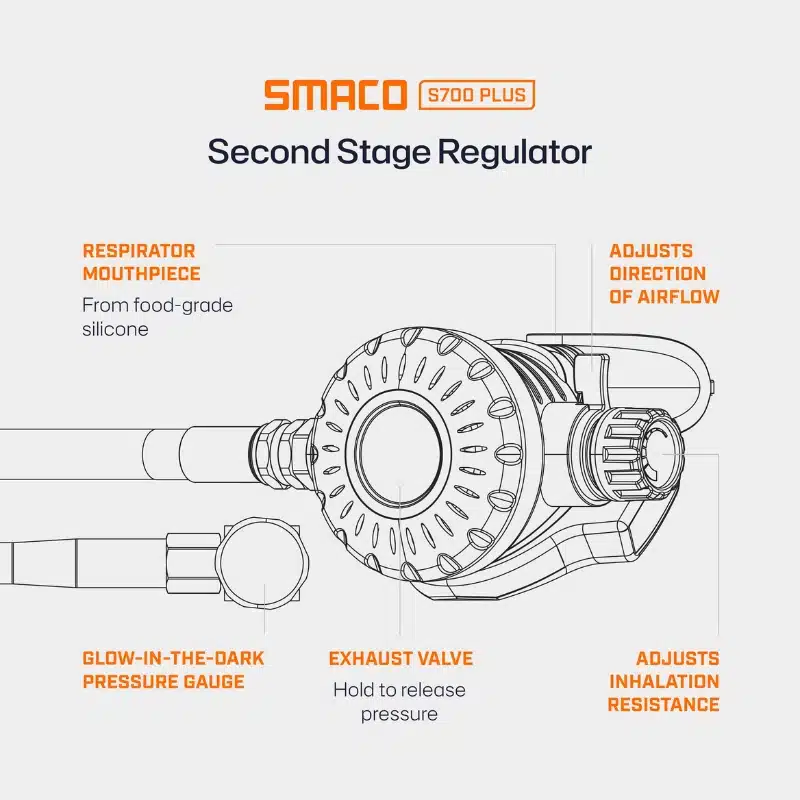 SMACO S700 PLUS

Second Stage Regulator

RESPIRATOR MOUTHPIECE

From food-grade silicone

ADJUSTS DIRECTION OF AIRFLOW

GLOW-IN-THE-DARK PRESSURE GAUGE

EXHAUST VALVE

Hold to release pressure

ADJUSTS INHALATION RESISTANCE